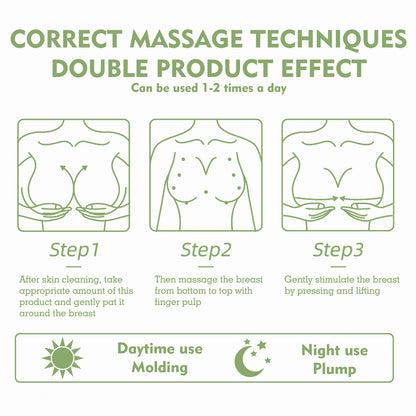 CORRECT MASSAGE TECHNIQUES
DOUBLE PRODUCT EFFECT
Can be used 1-2 times a day

Step1

After skin cleaning, take appropriate amount of this product and gently pat it around the breast

Step2

Then massage the breast from bottom to top with finger pulp

Step3

Gently stimulate the breast by pressing and lifting

Daytime use
Molding

Night use
Plump